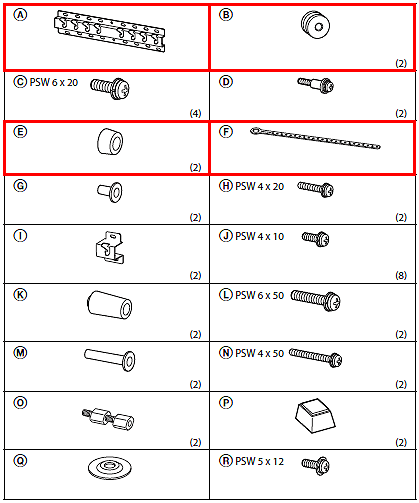 | | |
|---|---|
| Ⓐ | Ⓑ (2) |
| Ⓒ PSW 6 x 20 (4) | Ⓓ (2) |
| Ⓔ (2) | Ⓕ |
| Ⓖ (2) | Ⓗ PSW 4 x 20 (2) |
| Ⓘ (2) | Ⓙ PSW 4 x 10 (8) |
| Ⓚ (2) | Ⓛ PSW 6 x 50 (2) |
| Ⓜ (2) | Ⓝ PSW 4 x 50 (2) |
| Ⓞ (2) | Ⓟ (2) |
| Ⓠ | Ⓡ PSW 5 x 12 |