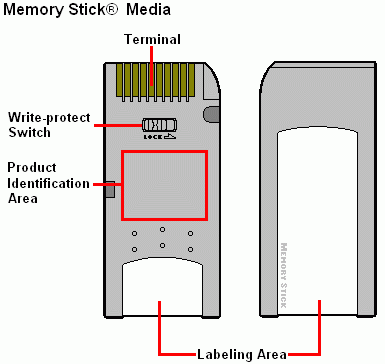 Memory Stick® Media

Terminal

Write-protect Switch

LOCK

Product Identification Area

MEMORY STICK

Labeling Area