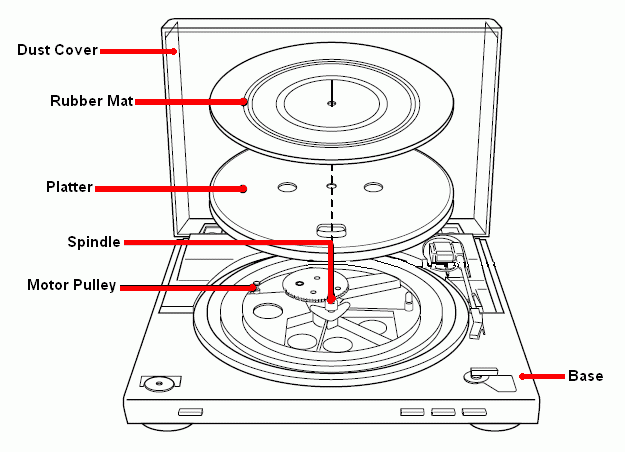 Dust Cover

Rubber Mat

Platter

Spindle

Motor Pulley

Base