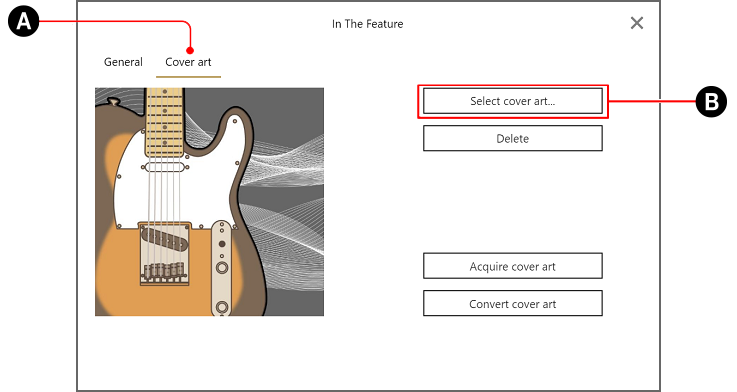 A

In The Feature

General Cover art

Select cover art...

B

Delete

Acquire cover art

Convert cover art