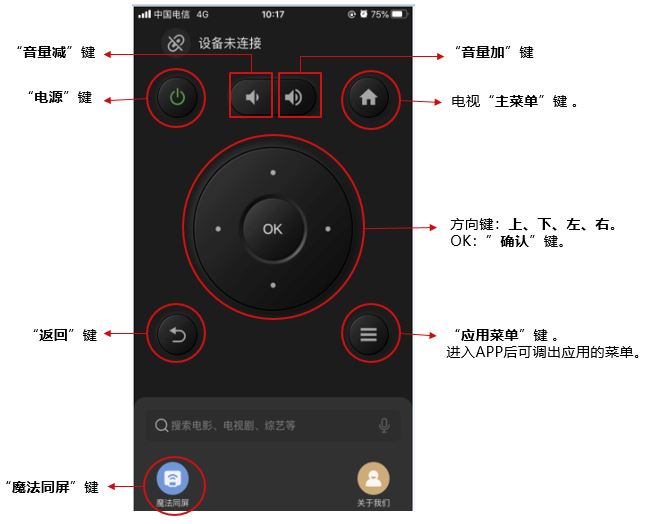 中国电信 4G 10:17 75%

设备未连接

“音量减”键

“音量加”键

“电源”键

电视“主菜单”键 。

OK

方向键：上、下、左、右。
OK：”确认”键。

“返回”键

“应用菜单”键 。
进入APP后可调出应用的菜单。

搜索电影、电视剧、综艺等

“魔法同屏”键

魔法同屏

关于我们