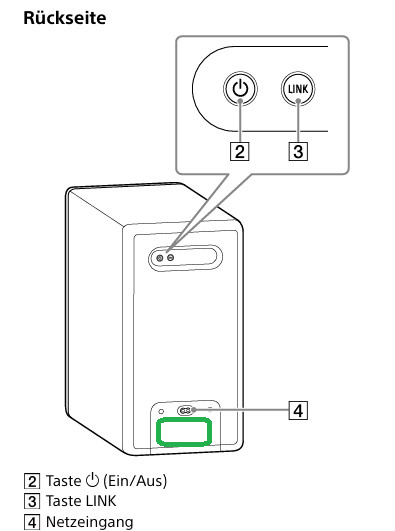 Rückseite

LINK

2

3

4

2 Taste ⏻ (Ein/Aus)
3 Taste LINK
4 Netzeingang