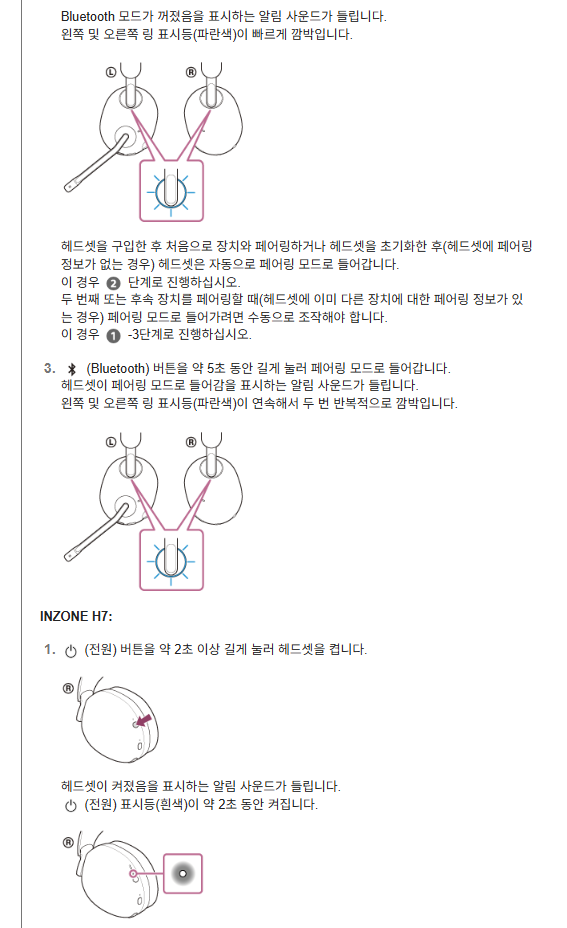 Bluetooth 모드가 꺼졌음을 표시하는 알림 사운드가 들립니다.
왼쪽 및 오른쪽 링 표시등(파란색)이 빠르게 깜박입니다.

L R

헤드셋을 구입한 후 처음으로 장치와 페어링하거나 헤드셋을 초기화한 후(헤드셋에 페어링 정보가 없는 경우) 헤드셋은 자동으로 페어링 모드로 들어갑니다.
이 경우 2 단계로 진행하십시오.
두 번째 또는 후속 장치를 페어링할 때(헤드셋에 이미 다른 장치에 대한 페어링 정보가 있는 경우) 페어링 모드로 들어가려면 수동으로 조작해야 합니다.
이 경우 1 -3단계로 진행하십시오.

3. (Bluetooth) 버튼을 약 5초 동안 길게 눌러 페어링 모드로 들어갑니다.
헤드셋이 페어링 모드로 들어감을 표시하는 알림 사운드가 들립니다.
왼쪽 및 오른쪽 링 표시등(파란색)이 연속해서 두 번 반복적으로 깜박입니다.

L R

INZONE H7:

1. (전원) 버튼을 약 2초 이상 길게 눌러 헤드셋을 켭니다.

R

헤드셋이 켜졌음을 표시하는 알림 사운드가 들립니다.
(전원) 표시등(흰색)이 약 2초 동안 켜집니다.

R