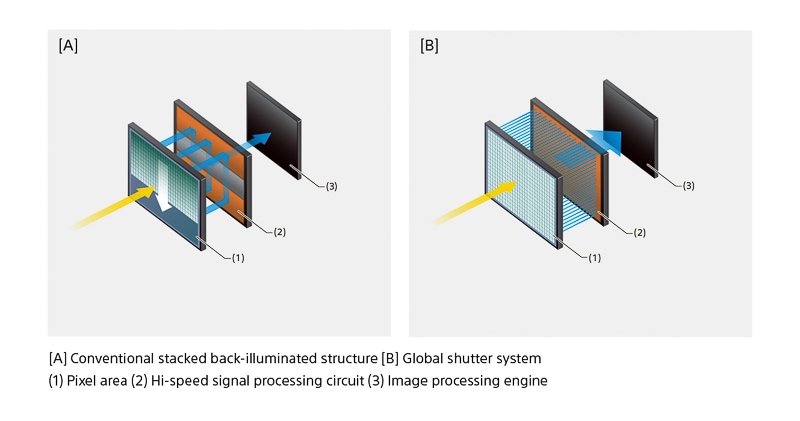 [A]

(3)

(2)

(1)

[B]

(3)

(2)

(1)

[A] Conventional stacked back-illuminated structure [B] Global shutter system
(1) Pixel area (2) Hi-speed signal processing circuit (3) Image processing engine